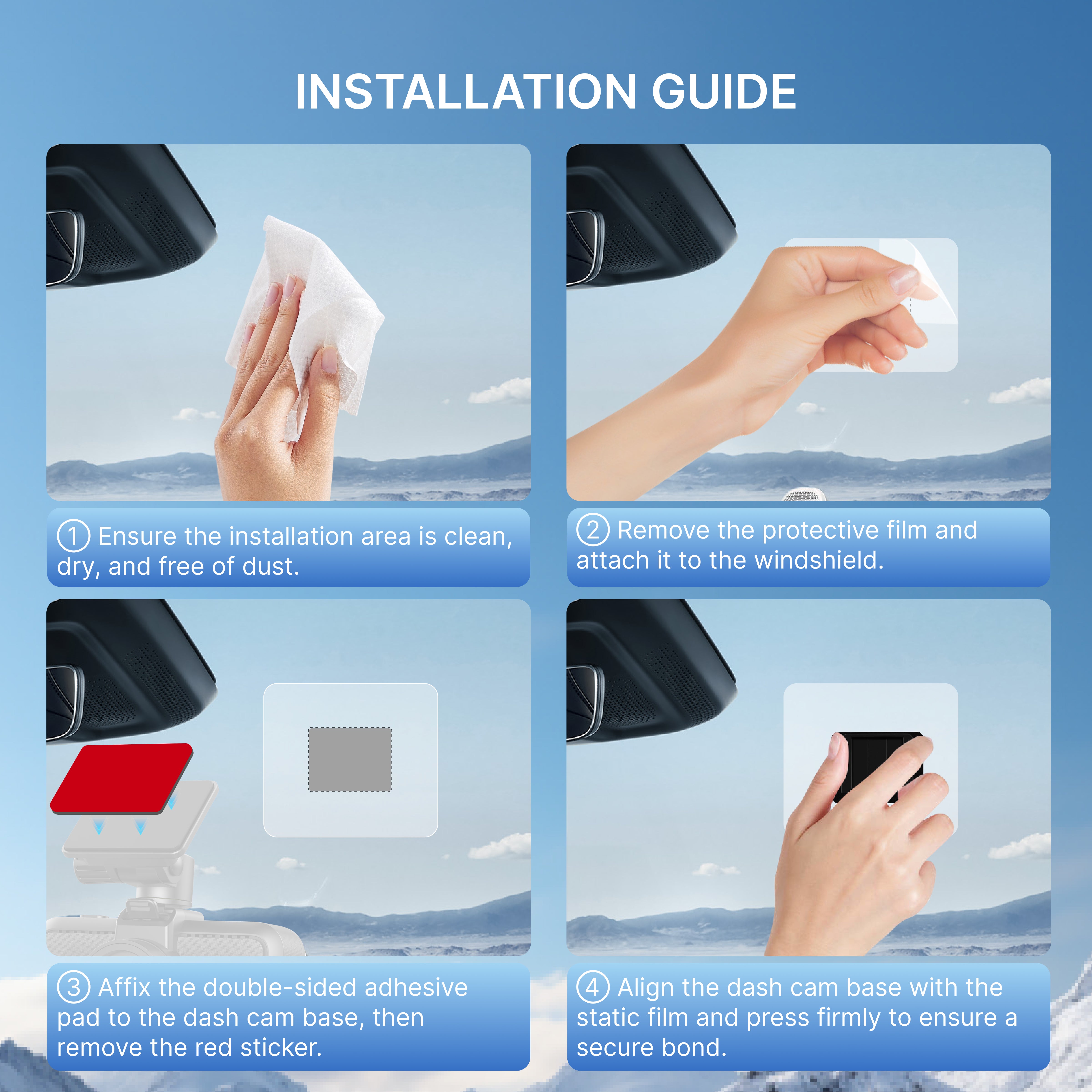 INSTALLATION GUIDE

① Ensure the installation area is clean, dry, and free of dust.

② Remove the protective film and attach it to the windshield.

③ Affix the double-sided adhesive pad to the dash cam base, then remove the red sticker.

④ Align the dash cam base with the static film and press firmly to ensure a secure bond.